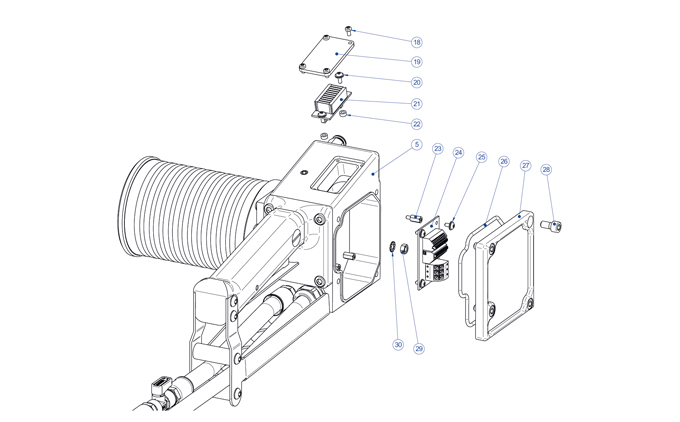 18
19
20
21
22
5
23
24
25
26
27
28
30
29